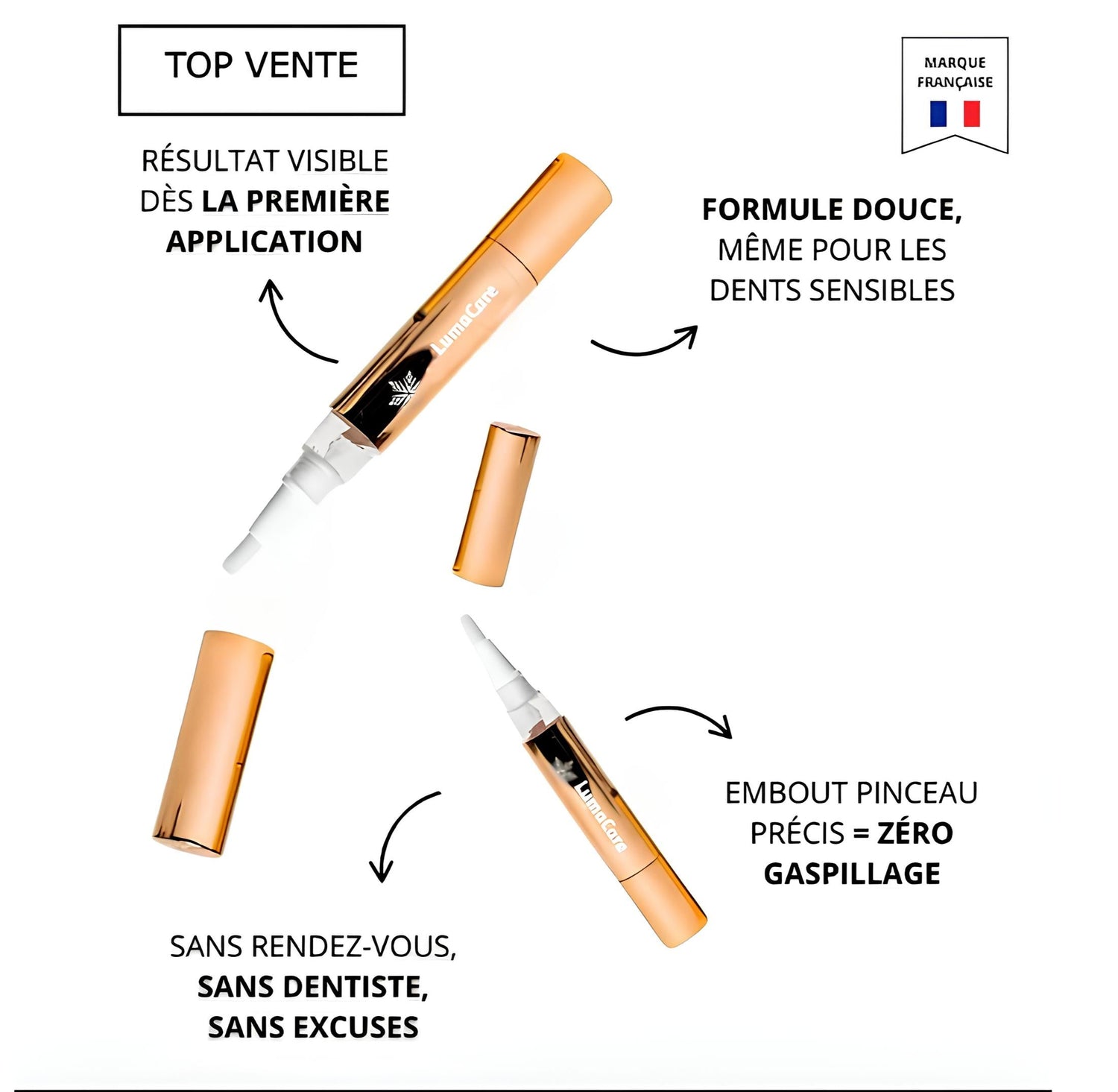 TOP VENTE

MARQUE FRANÇAISE

RÉSULTAT VISIBLE DÈS LA PREMIÈRE APPLICATION

FORMULE DOUCE, MÊME POUR LES DENTS SENSIBLES

LumaCare

LumaCare

EMBOUT PINCEAU PRÉCIS = ZÉRO GASPILLAGE

SANS RENDEZ-VOUS, SANS DENTISTE, SANS EXCUSES