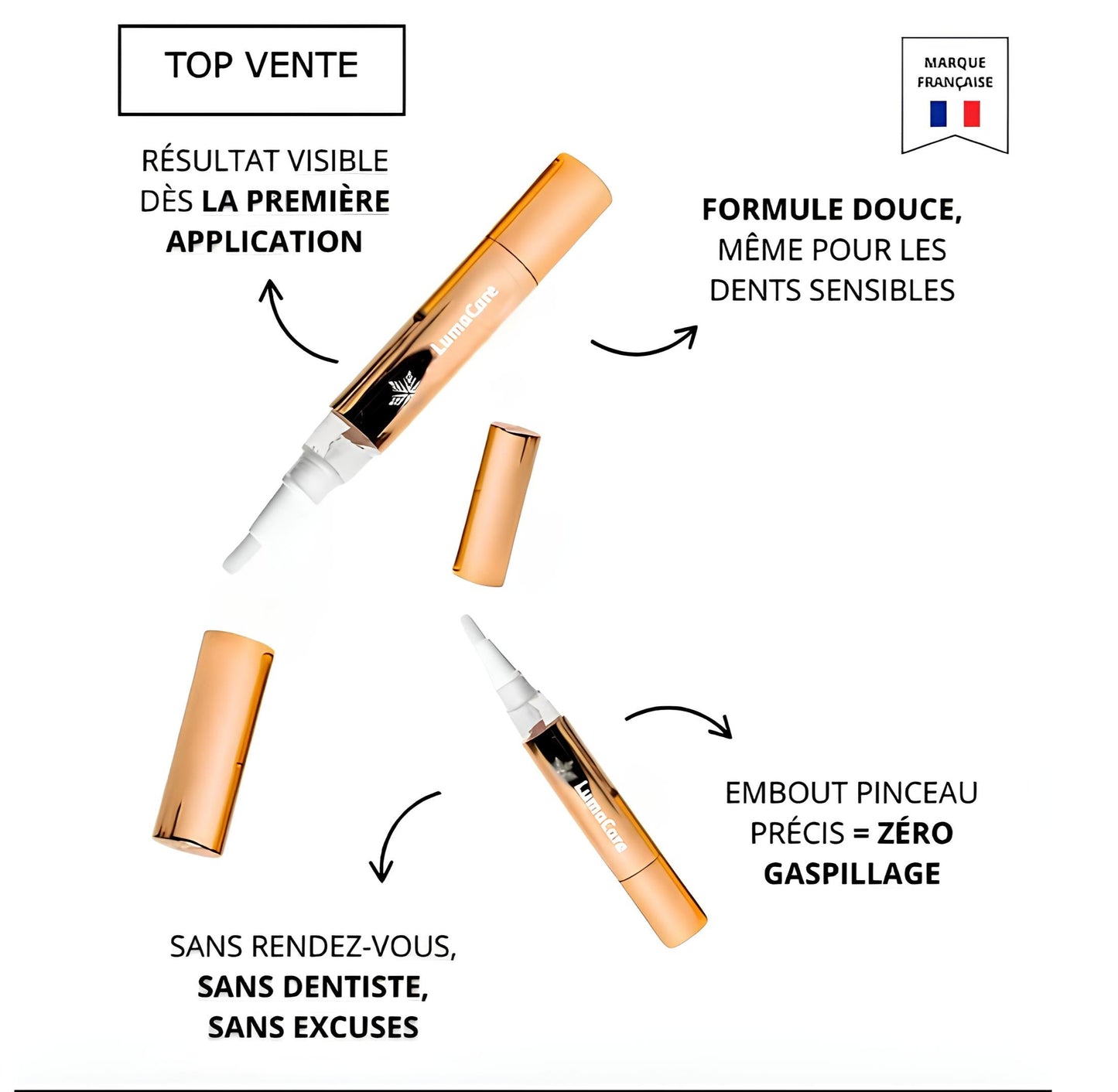 TOP VENTE

MARQUE FRANÇAISE

RÉSULTAT VISIBLE DÈS LA PREMIÈRE APPLICATION

FORMULE DOUCE, MÊME POUR LES DENTS SENSIBLES

LumaCare

LumaCare

EMBOUT PINCEAU PRÉCIS = ZÉRO GASPILLAGE

SANS RENDEZ-VOUS, SANS DENTISTE, SANS EXCUSES